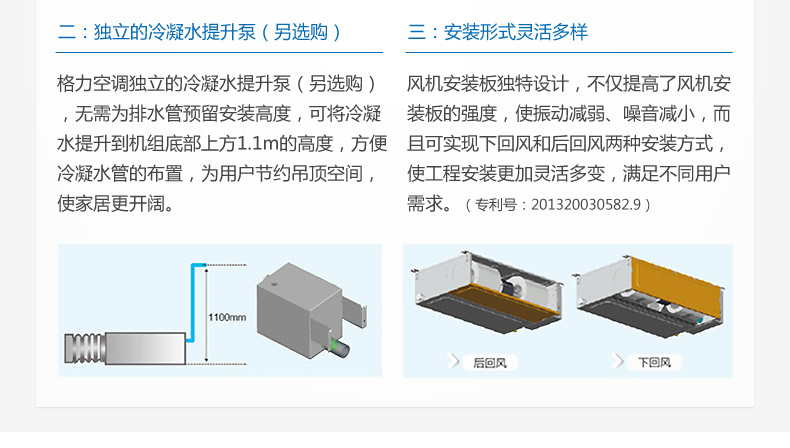 二：独立的冷凝水提升泵（另选购）

格力空调独立的冷凝水提升泵（另选购），无需为排水管预留安装高度，可将冷凝水提升到机组底部上方1.1m的高度，方便冷凝水管的布置，为用户节约吊顶空间，使家居更开阔。

1100mm

三：安装形式灵活多样

风机安装板独特设计，不仅提高了风机安装板的强度，使振动减弱、噪音减小，而且可实现下回风和后回风两种安装方式，使工程安装更加灵活多变，满足不同用户需求。（专利号：201320030582.9）

后回风

下回风