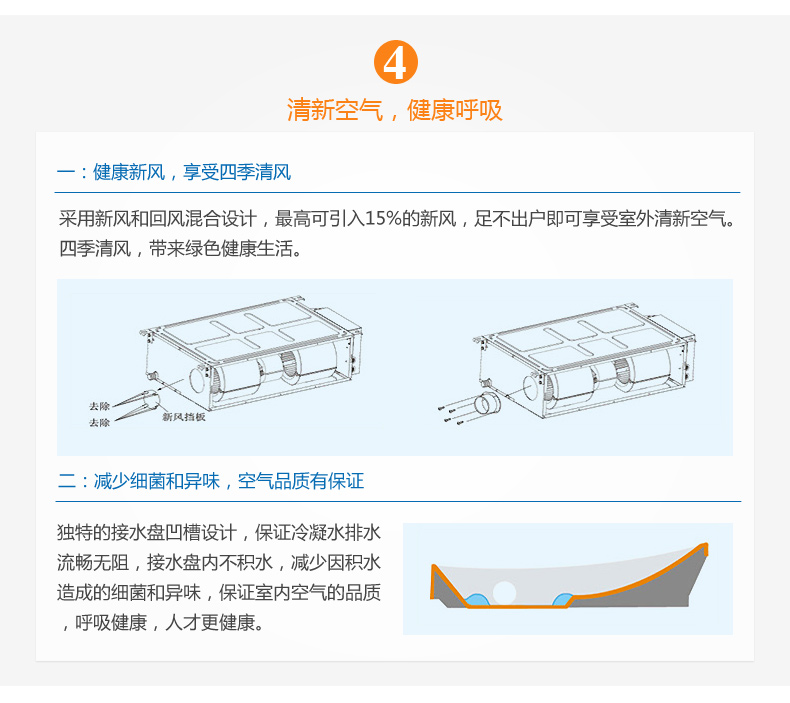 4

清新空气，健康呼吸

一：健康新风，享受四季清风

采用新风和回风混合设计，最高可引入15%的新风，足不出户即可享受室外清新空气。四季清风，带来绿色健康生活。

去除
去除
新风挡板

二：减少细菌和异味，空气品质有保证

独特的接水盘凹槽设计，保证冷凝水排水流畅无阻，接水盘内不积水，减少因积水造成的细菌和异味，保证室内空气的品质，呼吸健康，人才更健康。